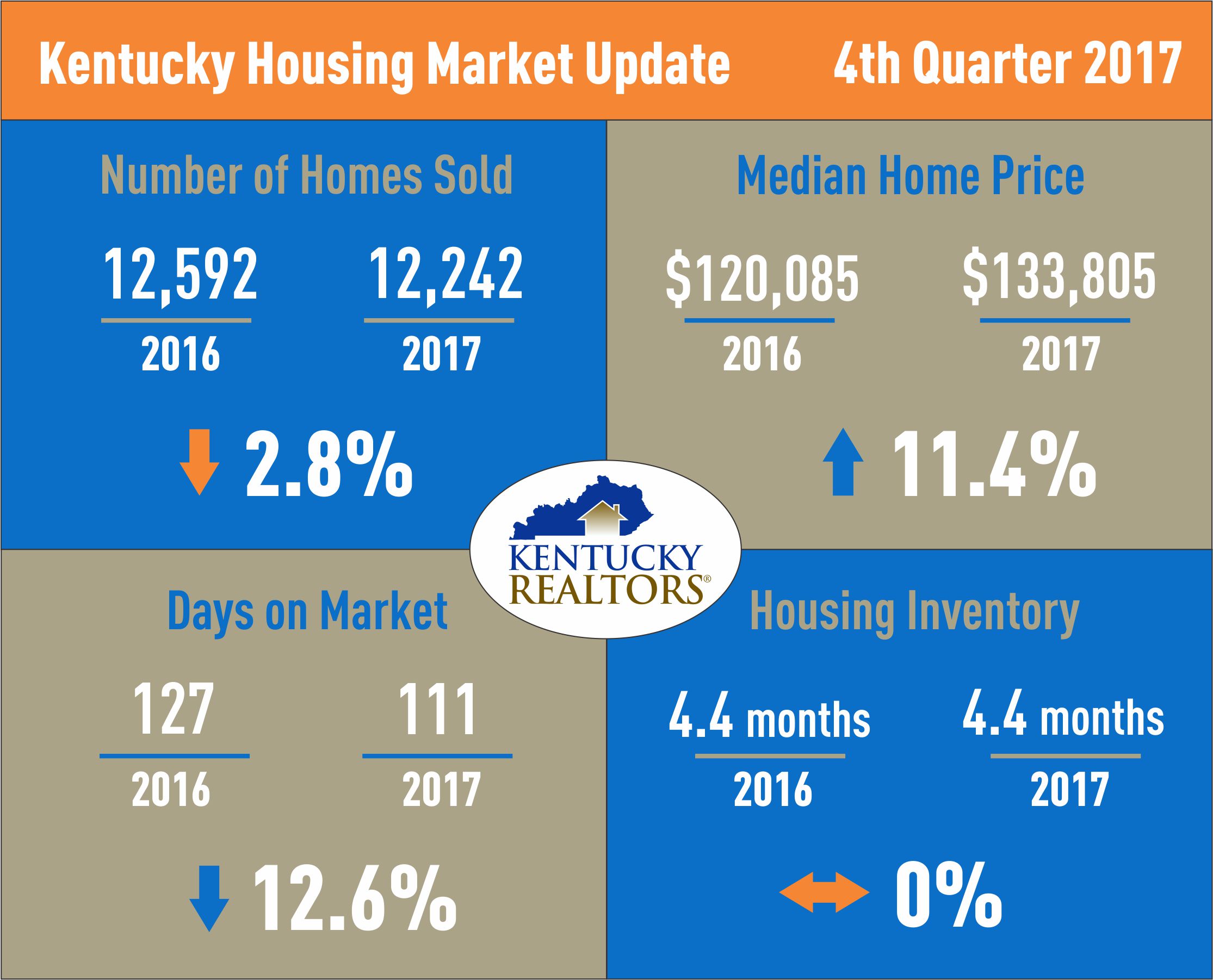 Kentucky Housing Market Update 4th Quarter 2017

Number of Homes Sold

12,592
2016

12,242
2017

2.8%

Median Home Price

\$120,085
2016

\$133,805
2017

11.4%

KENTUCKY REALTORS®

Days on Market

127
2016

111
2017

12.6%

Housing Inventory

4.4 months
2016

4.4 months
2017

0%