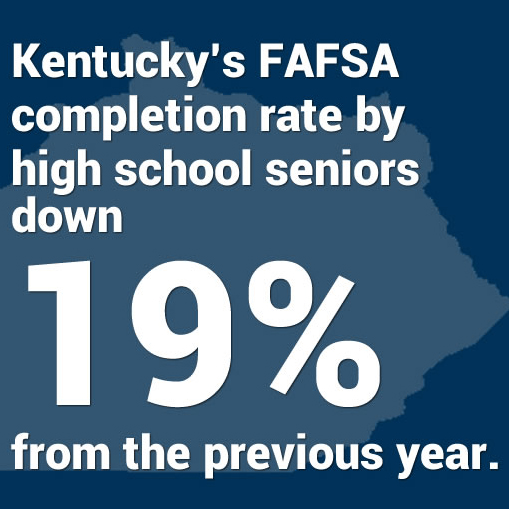 Kentucky's FAFSA completion rate by high school seniors down

19%

from the previous year.